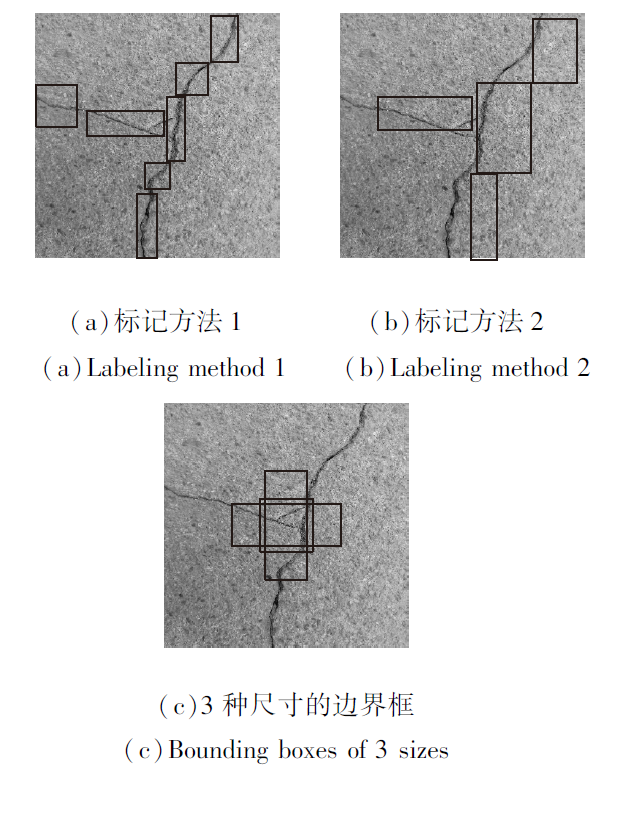 (a)标记方法 1
(a) Labeling method 1

(b)标记方法 2
(b) Labeling method 2

(c)3 种尺寸的边界框
(c) Bounding boxes of 3 sizes