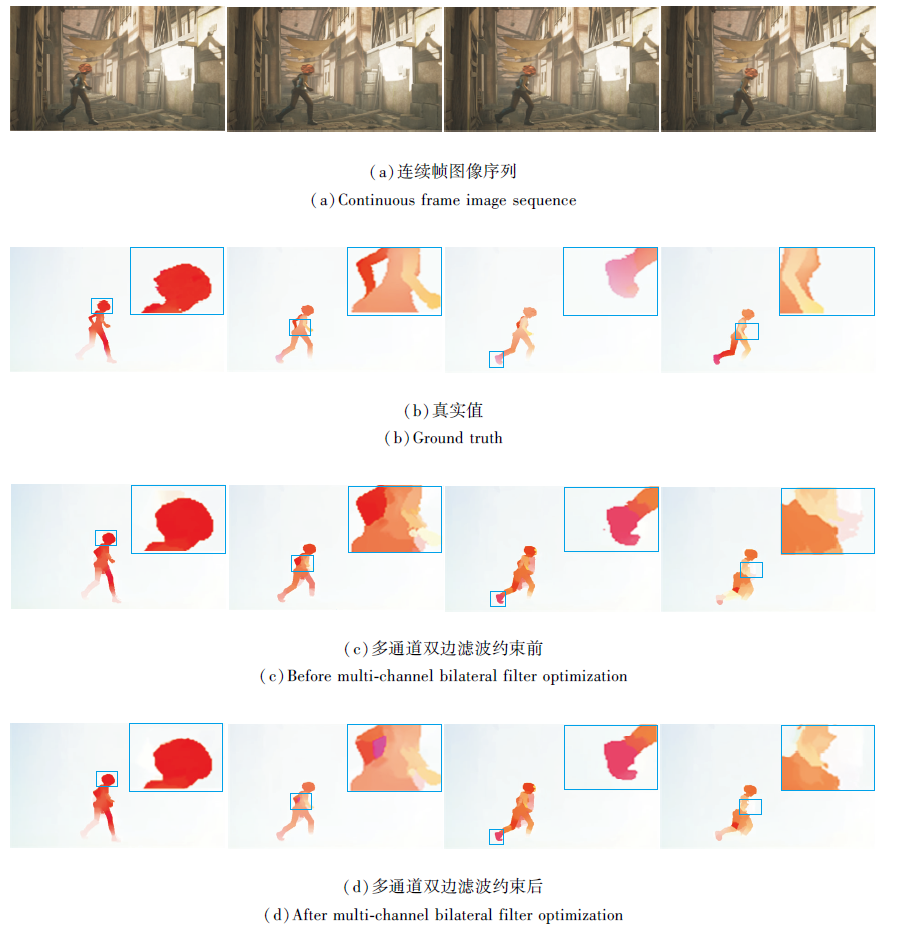 (a) 连续帧图像序列
(a) Continuous frame image sequence

(b) 真实值
(b) Ground truth

(c) 多通道双边滤波约束前
(c) Before multi-channel bilateral filter optimization

(d) 多通道双边滤波约束后
(d) After multi-channel bilateral filter optimization