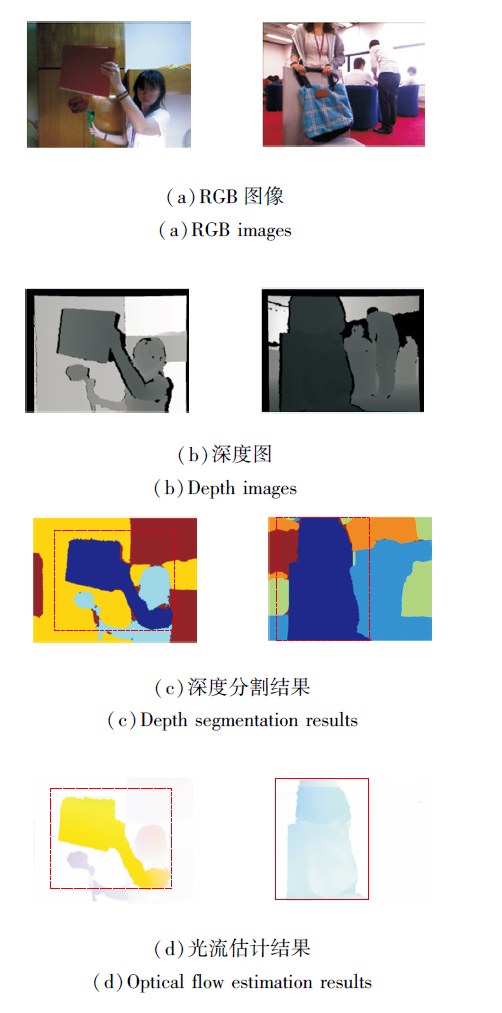 (a) RGB 图像
(a) RGB images

(b) 深度图
(b) Depth images

(c) 深度分割结果
(c) Depth segmentation results

(d) 光流估计结果
(d) Optical flow estimation results