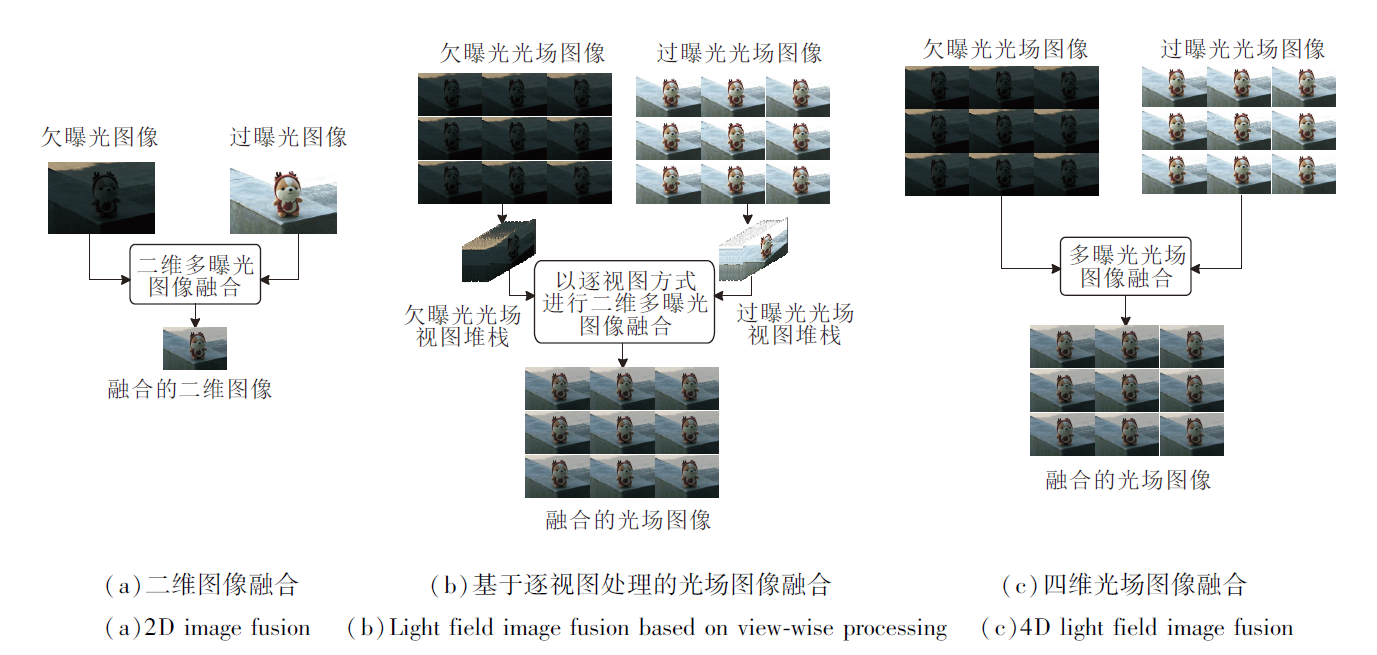 欠曝光图像

过曝光图像

二维多曝光图像融合

融合的二维图像

欠曝光光场图像

过曝光光场图像

欠曝光光场视图堆栈

以逐视图方式进行二维多曝光图像融合

过曝光光场视图堆栈

融合的光场图像

欠曝光光场图像

过曝光光场图像

多曝光光场图像融合

融合的光场图像

（a）二维图像融合

（b）基于逐视图处理的光场图像融合

（c）四维光场图像融合

（a）2D image fusion

（b）Light field image fusion based on view-wise processing

（c）4D light field image fusion