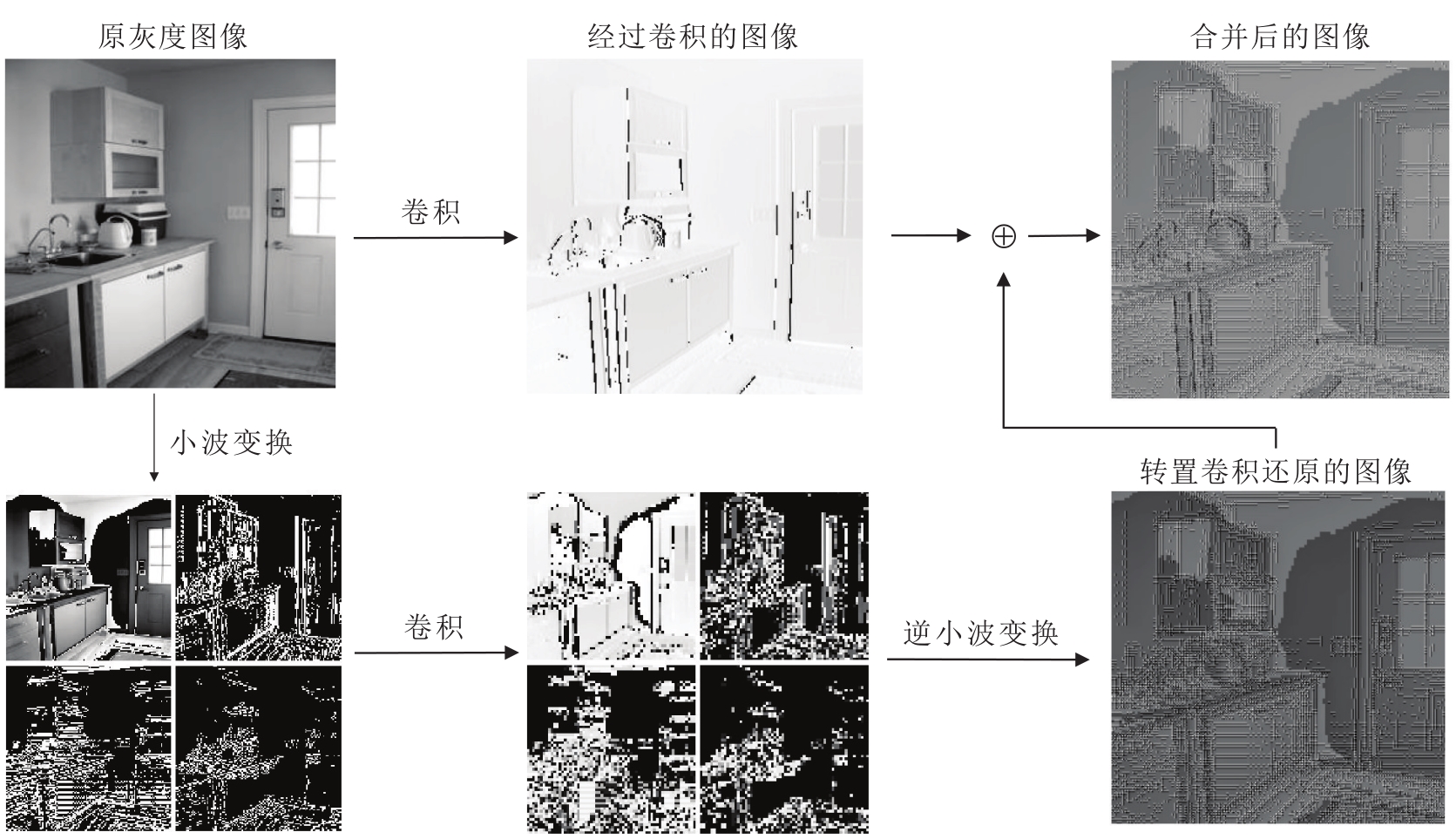 原灰度图像

经过卷积的图像

合并后的图像

卷积

$\oplus$

小波变换

转置卷积还原的图像

卷积

逆小波变换